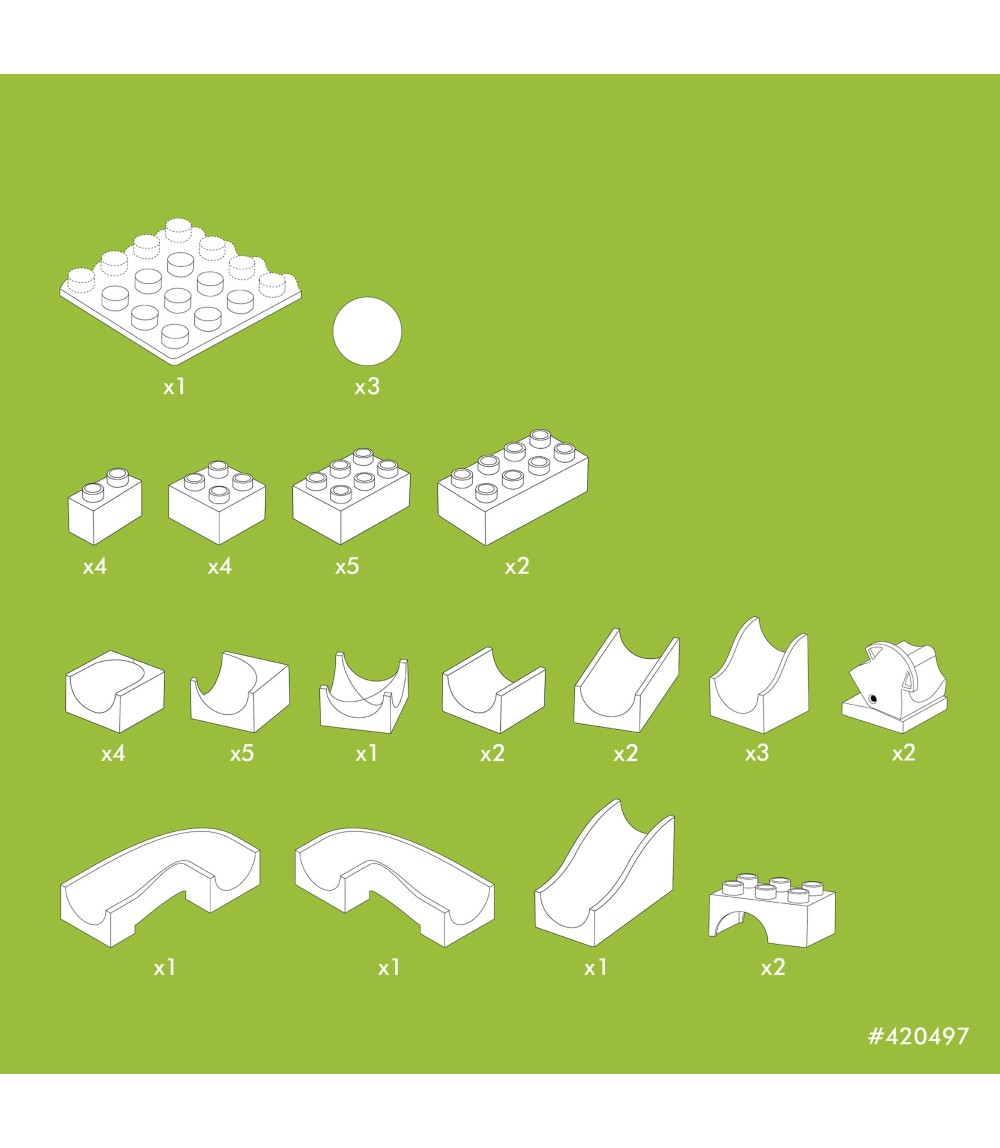 x1
x3

x4
x4
x5
x2

x4
x5
x1
x2
x2
x3
x2

x1
x1
x1
x2

#420497