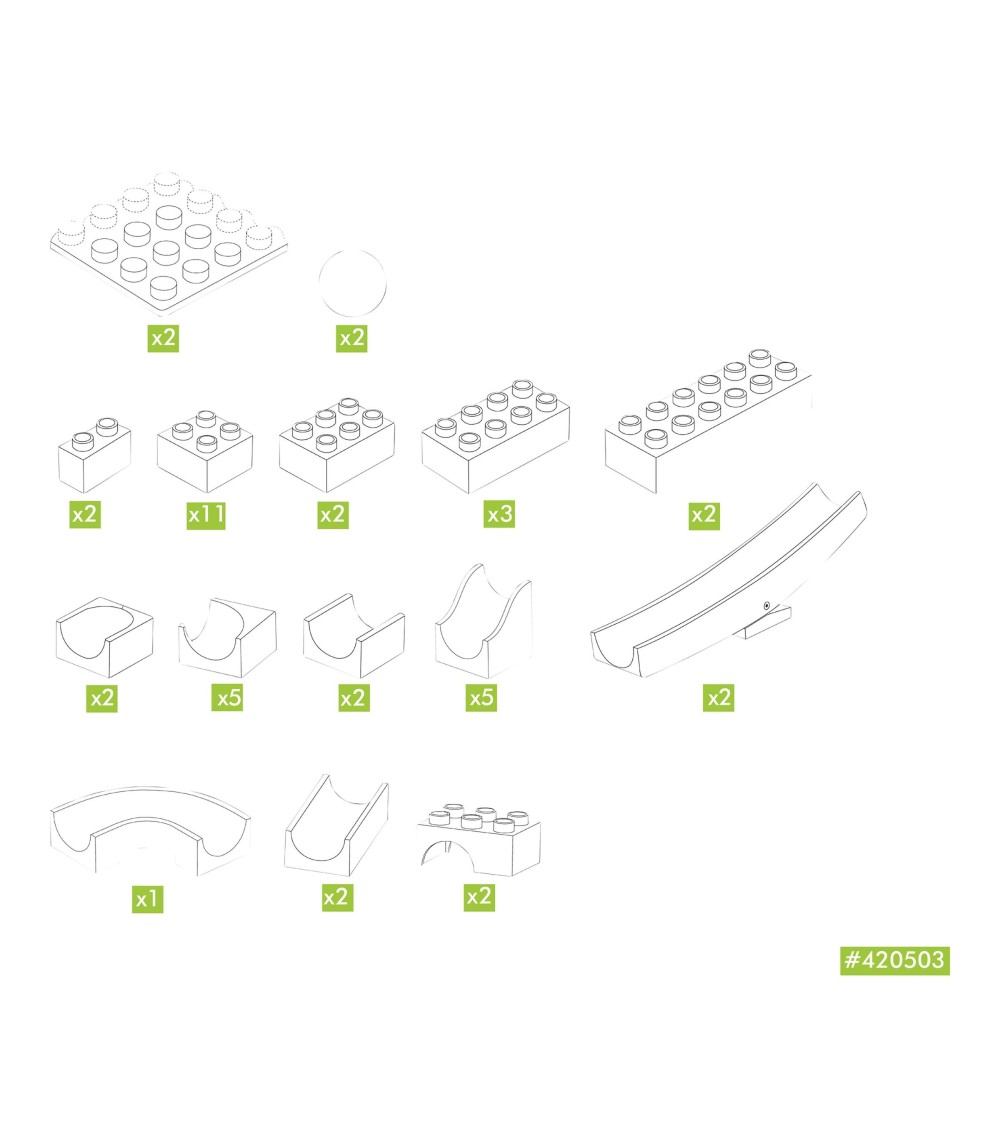 x2 x2

x2 x11 x2 x3 x2

x2 x5 x2 x5 x2

x1 x2 x2

#420503