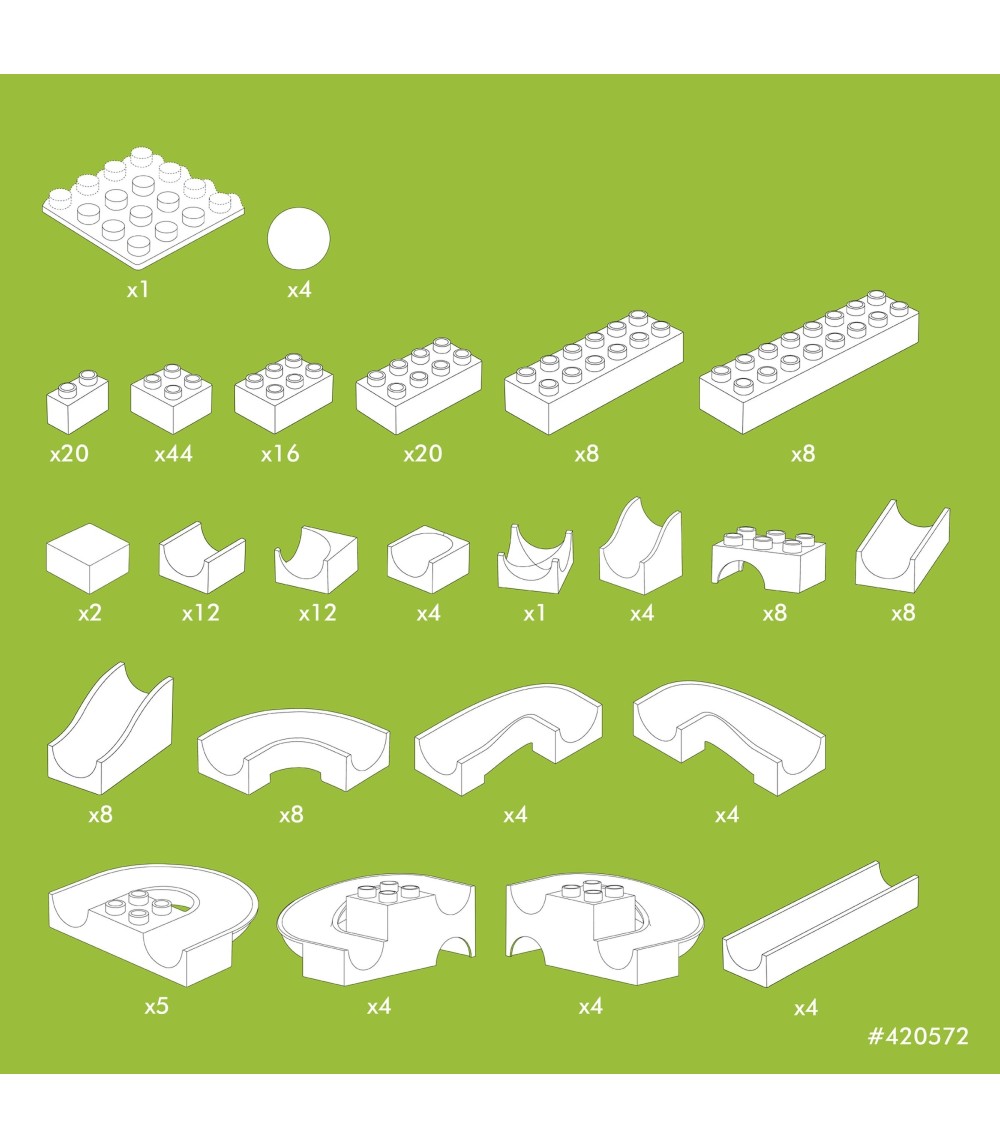 x1 x4

x20 x44 x16 x20 x8 x8

x2 x12 x12 x4 x1 x4 x8 x8

x8 x8 x4 x4

x5 x4 x4 x4

#420572