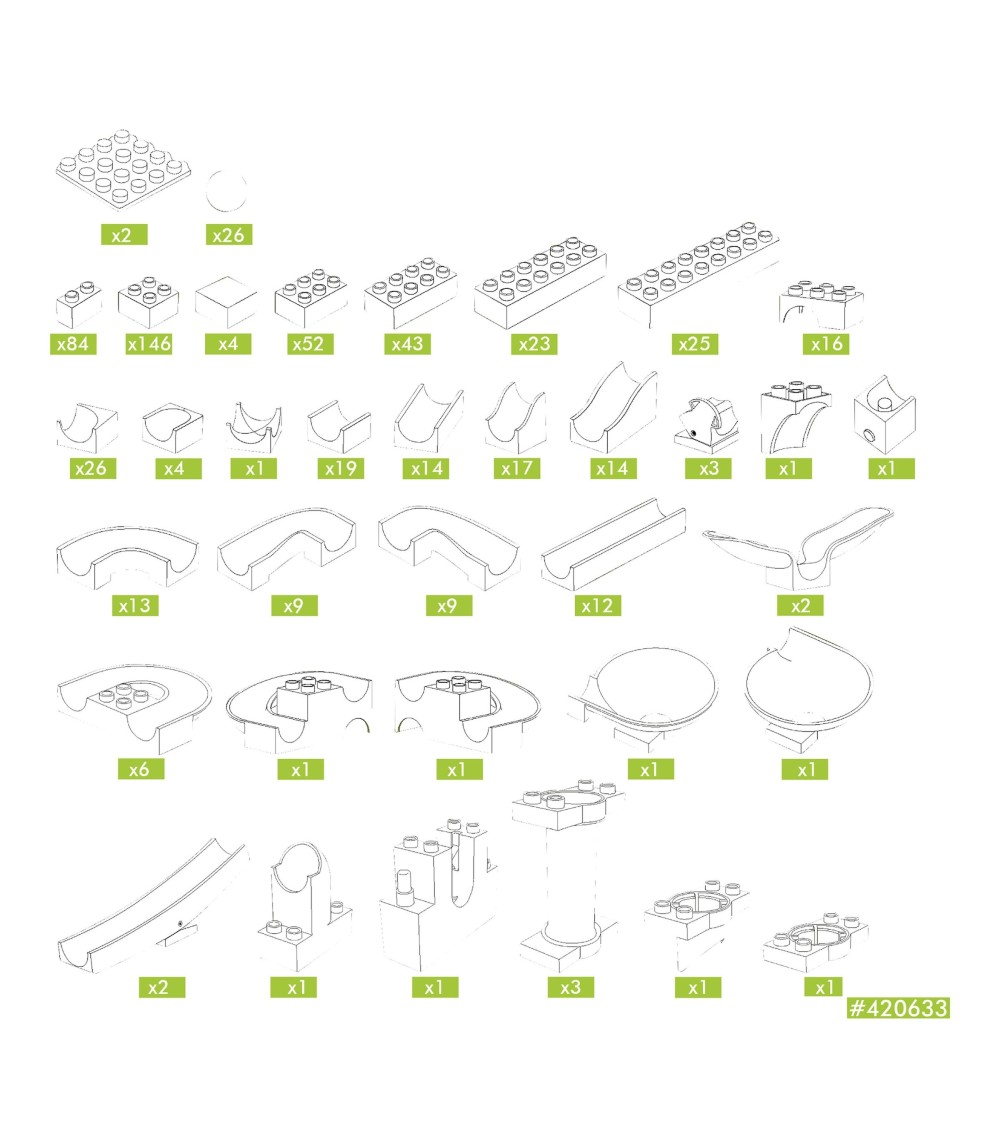 x2 x26

x84 x146 x4 x52 x43 x23 x25 x16

x26 x4 x1 x19 x14 x17 x14 x3 x1 x1

x13 x9 x9 x12 x2

x6 x1 x1 x1 x1

x2 x1 x1 x3 x1 x1

#420633