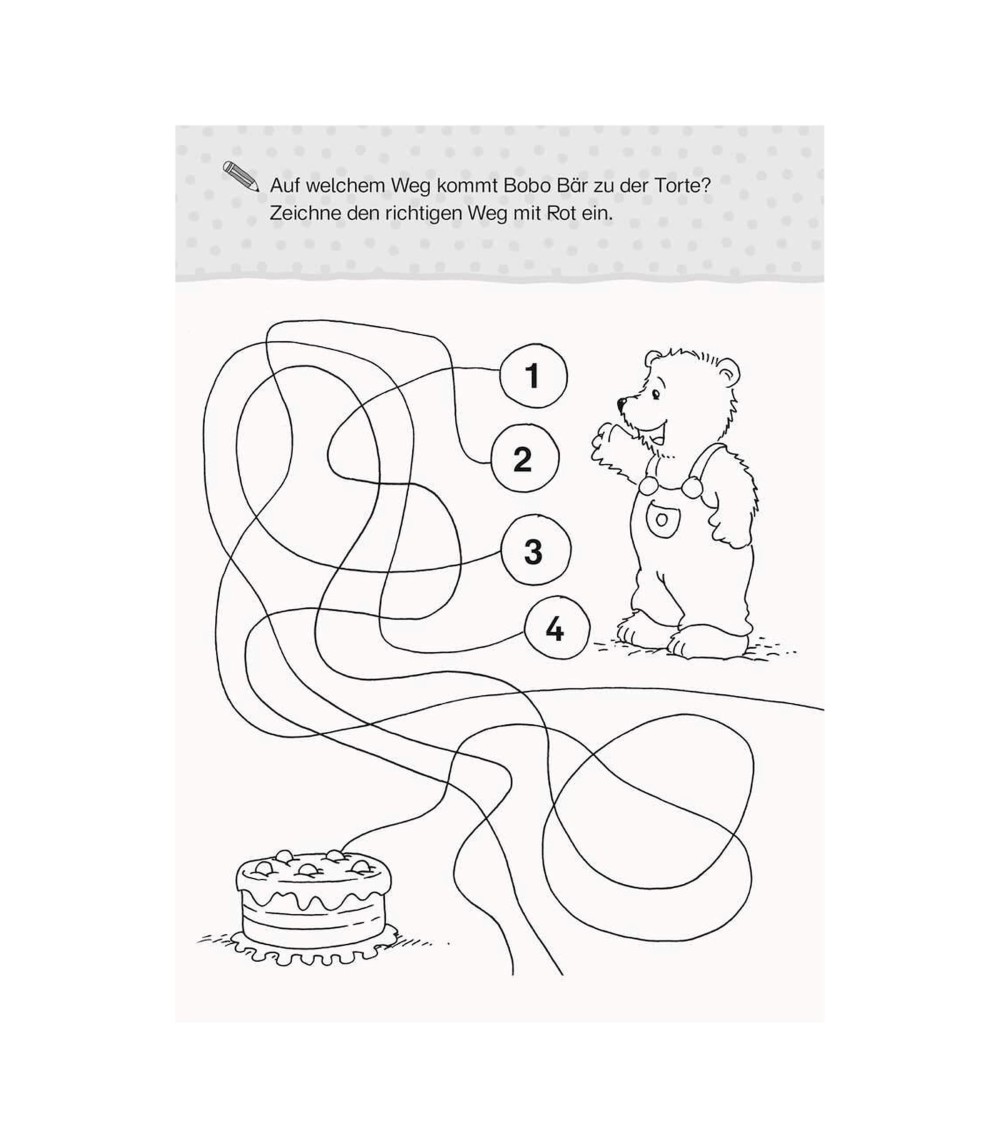 Auf welchem Weg kommt Bobo Bär zu der Torte?
Zeichne den richtigen Weg mit Rot ein.

1

2

3

4